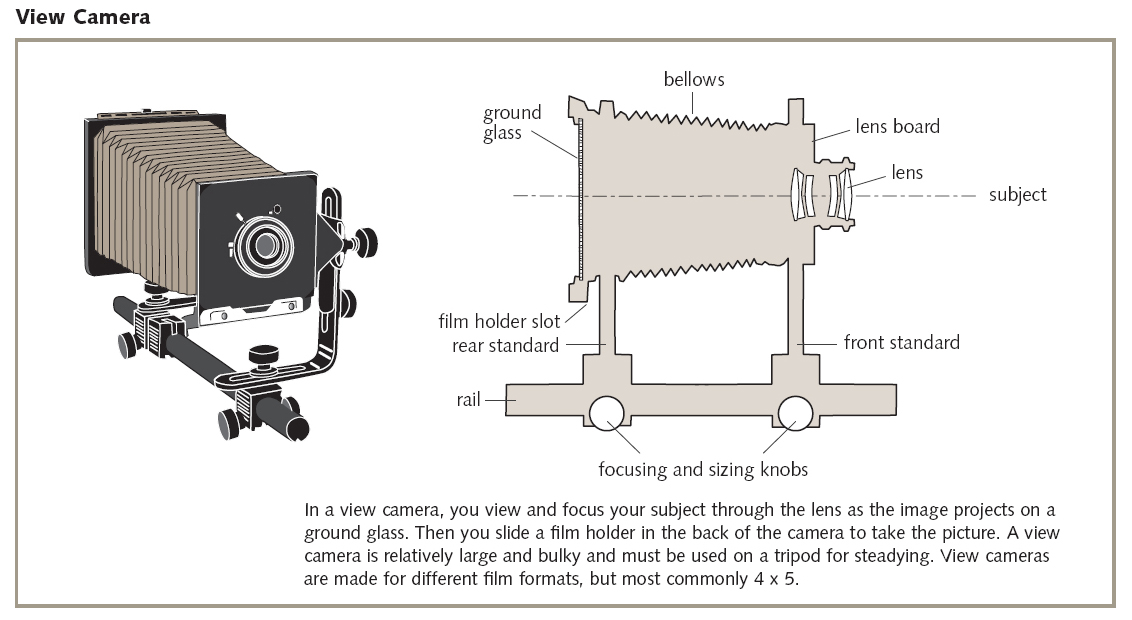 View Camera

bellows
ground glass
lens board
lens
subject
film holder slot
rear standard
front standard
rail
focusing and sizing knobs

In a view camera, you view and focus your subject through the lens as the image projects on a ground glass. Then you slide a film holder in the back of the camera to take the picture. A view camera is relatively large and bulky and must be used on a tripod for steadying. View cameras are made for different film formats, but most commonly 4 x 5.